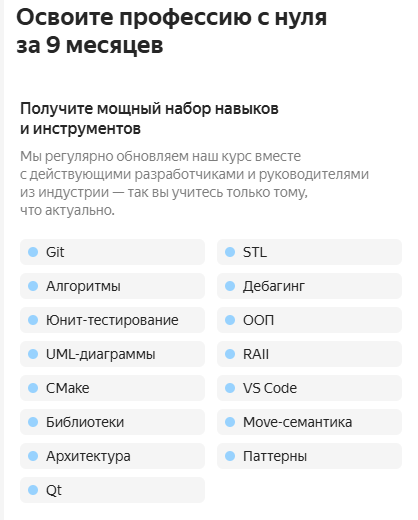 Освоите профессию с нуля за 9 месяцев

Получите мощный набор навыков и инструментов

Мы регулярно обновляем наш курс вместе с действующими разработчиками и руководителями из индустрии — так вы учитесь только тому, что актуально.

Git

Алгоритмы

Юнит-тестирование

UML-диаграммы

CMake

Библиотеки

Архитектура

Qt

STL

Дебагинг

ООП

RAII

VS Code

Move-семантика

Паттерны