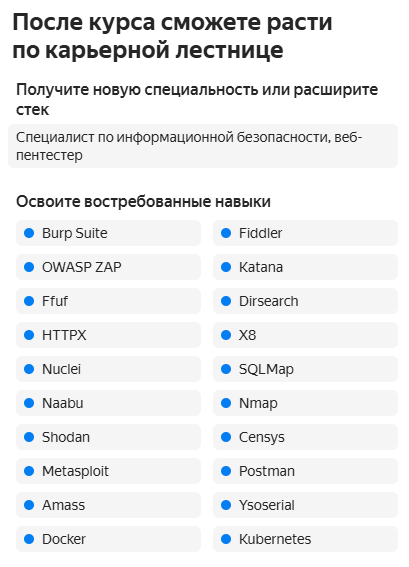 После курса сможете расти по карьерной лестнице

Получите новую специальность или расширите стек

Специалист по информационной безопасности, веб-пентестер

Освоите востребованные навыки

Burp Suite

OWASP ZAP

Ffuf

HTTPX

Nuclei

Naabu

Shodan

Metasploit

Amass

Docker

Fiddler

Katana

Dirsearch

X8

SQLMap

Nmap

Censys

Postman

Ysoserial

Kubernetes